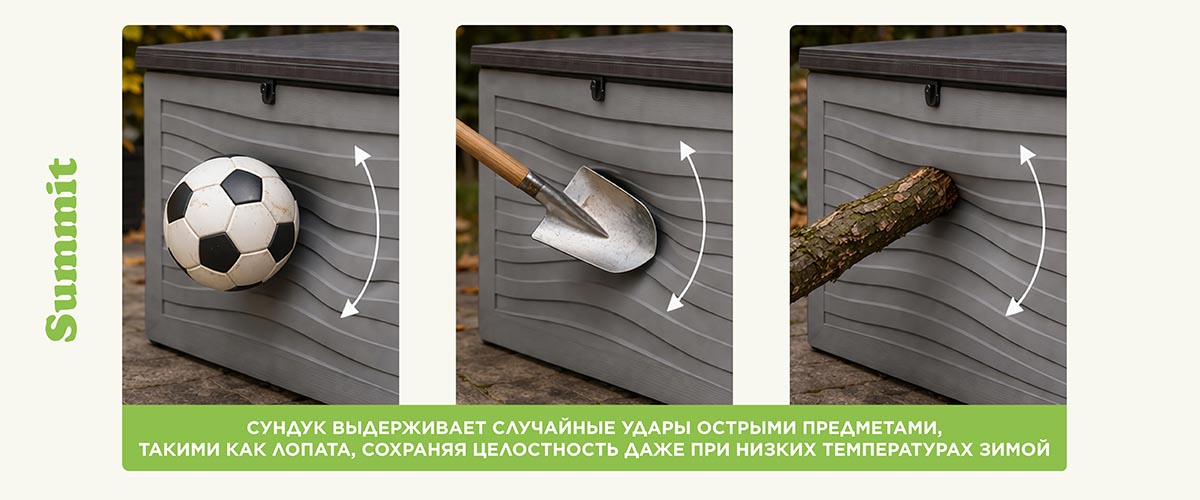 Summit

СУНДУК ВЫДЕРЖИВАЕТ СЛУЧАЙНЫЕ УДАРЫ ОСТРЫМИ ПРЕДМЕТАМИ, ТАКИМИ КАК ЛОПАТА, СОХРАНЯЯ ЦЕЛОСТНОСТЬ ДАЖЕ ПРИ НИЗКИХ ТЕМПЕРАТУРАХ ЗИМОЙ